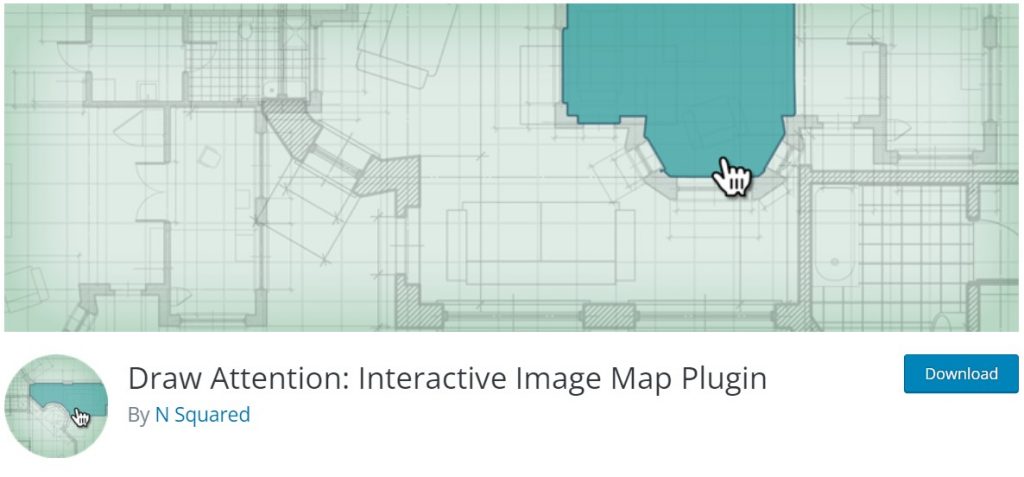 Draw Attention: Interactive Image Map Plugin

By N Squared

Download